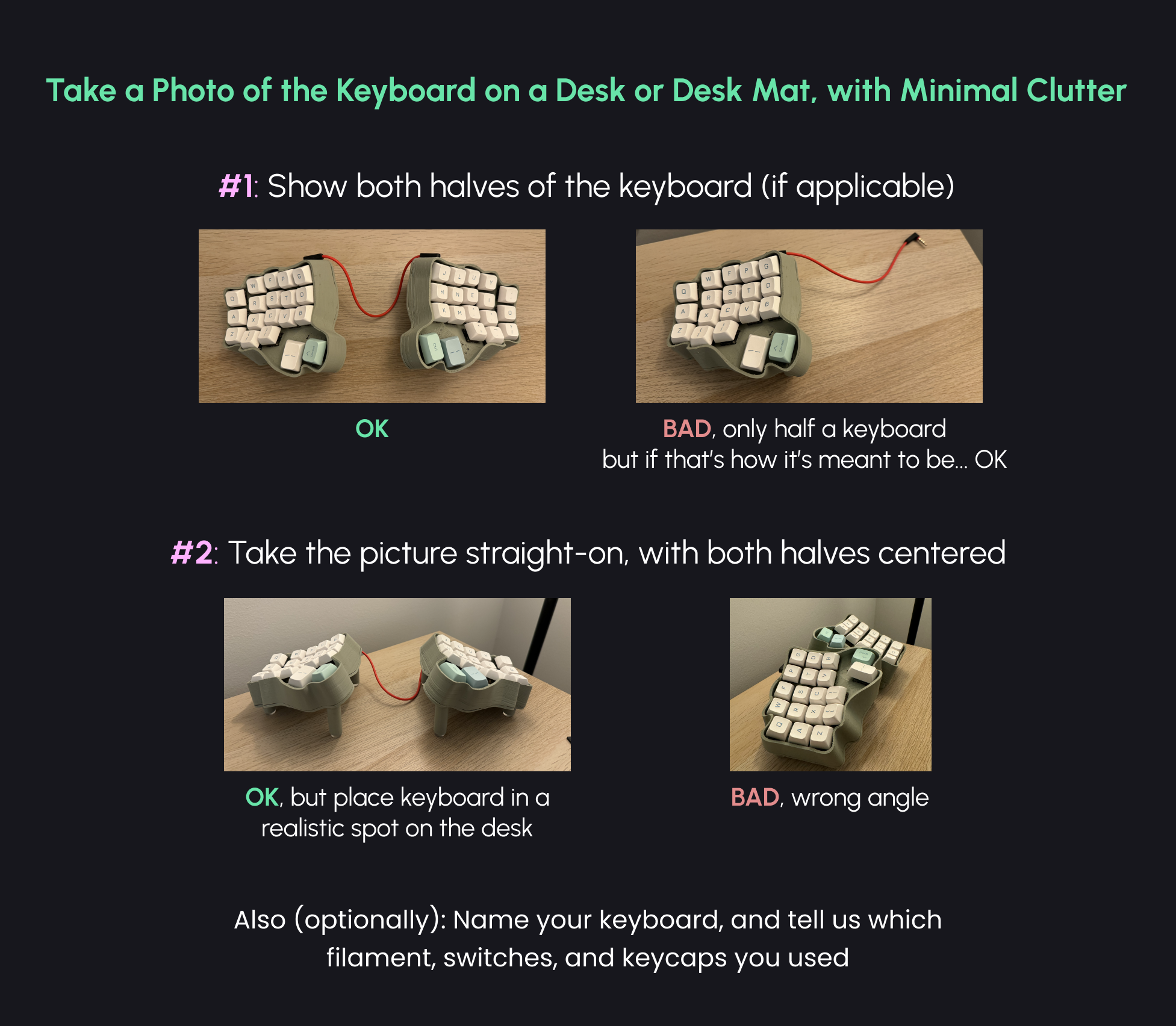 Take a Photo of the Keyboard on a Desk or Desk Mat, with Minimal Clutter

#1: Show both halves of the keyboard (if applicable)

OK

BAD, only half a keyboard
but if that's how it's meant to be... OK

#2: Take the picture straight-on, with both halves centered

OK, but place keyboard in a realistic spot on the desk

BAD, wrong angle

Also (optionally): Name your keyboard, and tell us which filament, switches, and keycaps you used